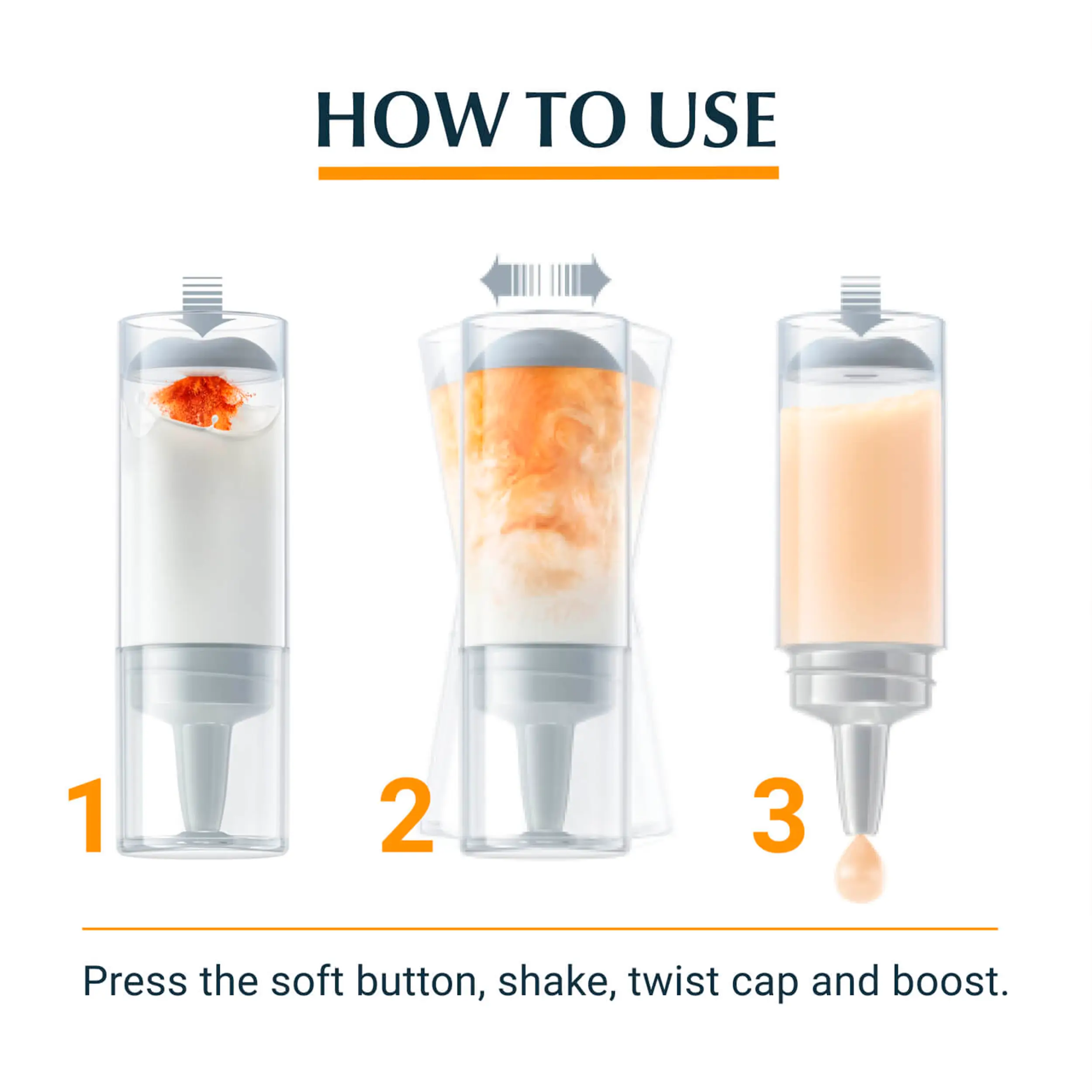 HOW TO USE

1

2

3

Press the soft button, shake, twist cap and boost.